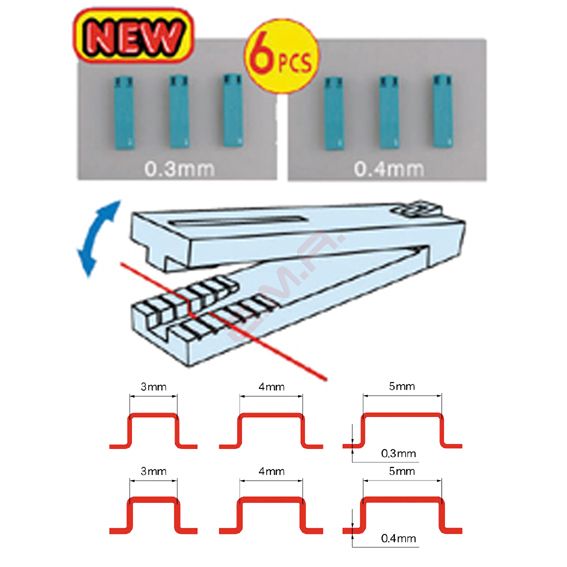 NEW

6 PCS

0.3mm

0.4mm

3mm

4mm

5mm

0.3mm

3mm

4mm

5mm

0.4mm